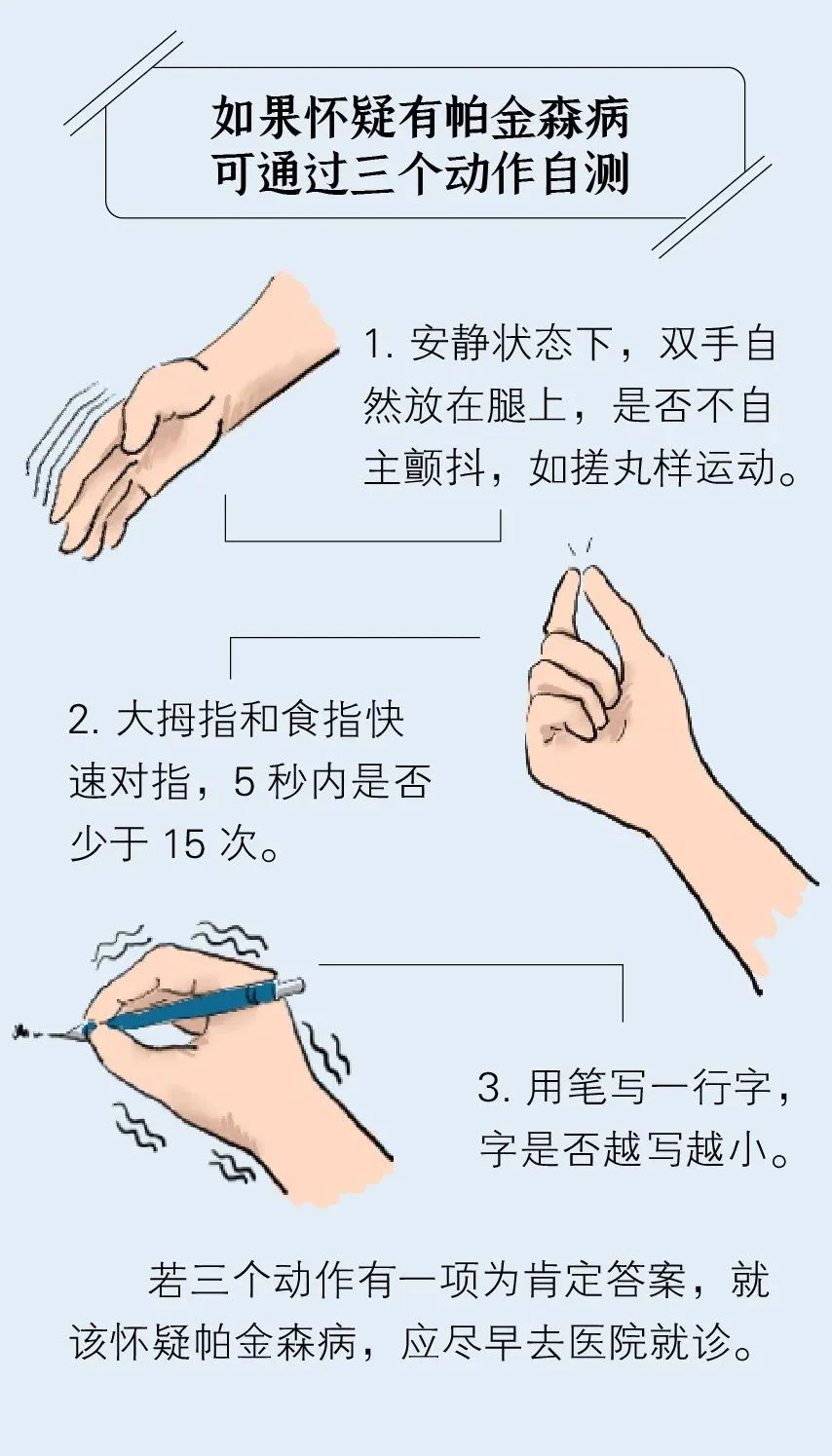 如果怀疑有帕金森病
可通过三个动作自测

1. 安静状态下，双手自然放在腿上，是否不自主颤抖，如搓丸样运动。

2. 大拇指和食指快速对指，5 秒内是否少于 15 次。

3. 用笔写一行字，字是否越写越小。

若三个动作有一项为肯定答案，就该怀疑帕金森病，应尽早去医院就诊。